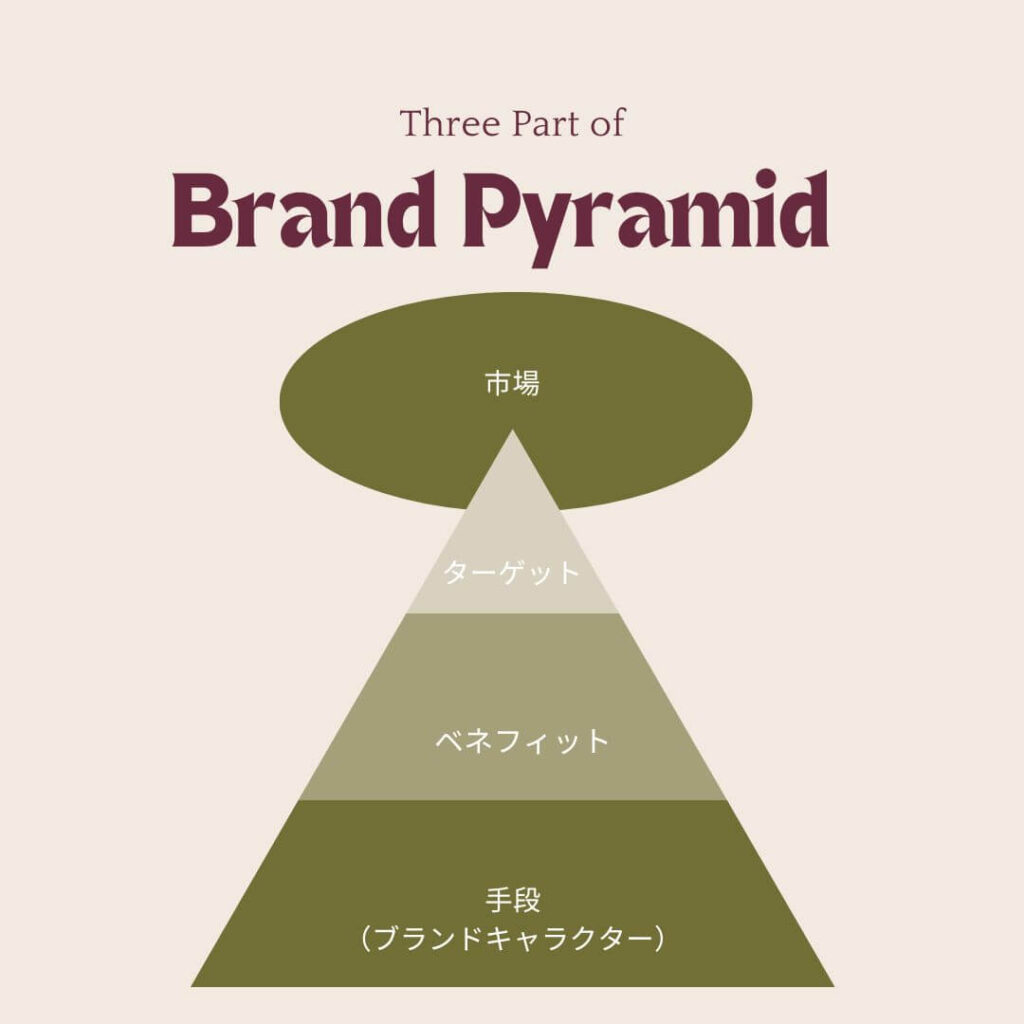 Three Part of
Brand Pyramid

市場

ターゲット

ベネフィット

手段
（ブランドキャラクター）